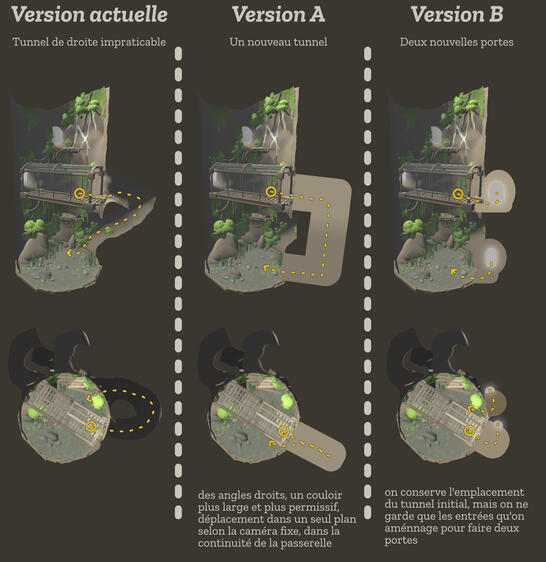 Version actuelle

Tunnel de droite impraticable

Version A

Un nouveau tunnel

des angles droits, un couloir plus large et plus permissif, déplacement dans un seul plan selon la caméra fixe, dans la continuité de la passerelle

Version B

Deux nouvelles portes

on conserve l'emplacement du tunnel initial, mais on ne garde que les entrées qu'on aménnage pour faire deux portes